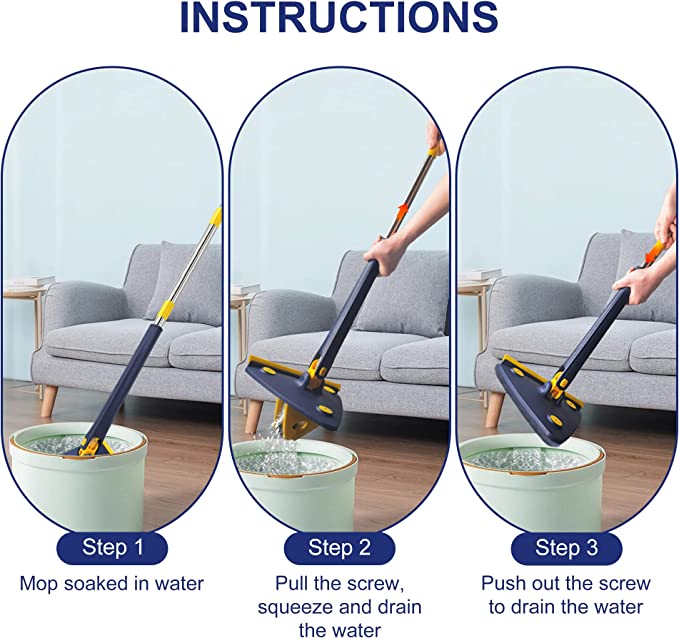 INSTRUCTIONS

Step 1
Mop soaked in water

Step 2
Pull the screw, squeeze and drain the water

Step 3
Push out the screw to drain the water