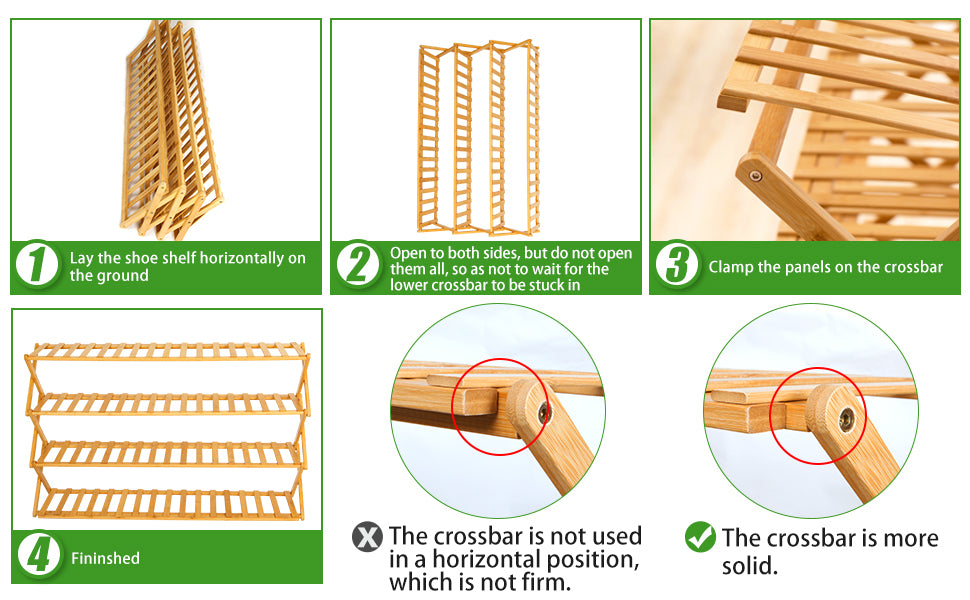 1 Lay the shoe shelf horizontally on the ground

2 Open to both sides, but do not open them all, so as not to wait for the lower crossbar to be stuck in

3 Clamp the panels on the crossbar

4 Fininshed

The crossbar is not used in a horizontal position, which is not firm.

The crossbar is more solid.