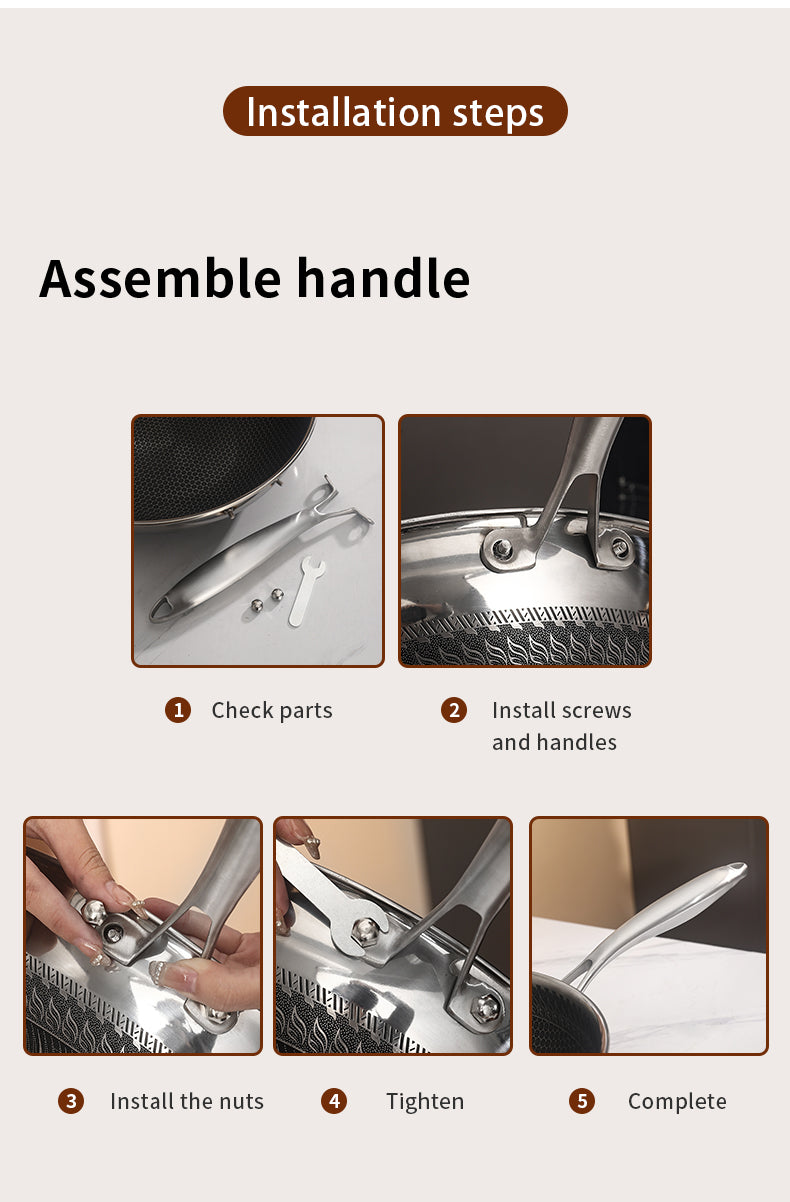 Installation steps

Assemble handle

1 Check parts

2 Install screws and handles

3 Install the nuts

4 Tighten

5 Complete